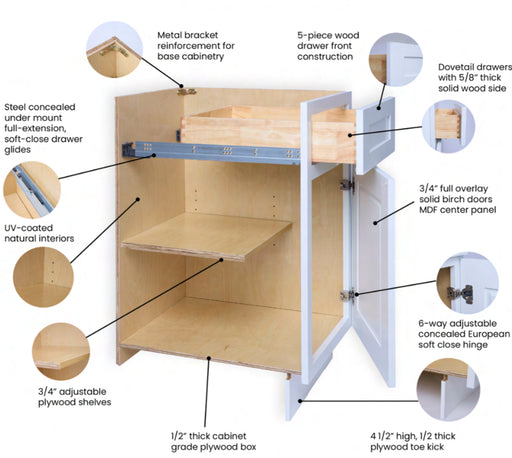 Metal bracket reinforcement for base cabinetry

5-piece wood drawer front construction

Dovetail drawers with 5/8" thick solid wood side

Steel concealed under mount full-extension, soft-close drawer glides

3/4" full overlay solid birch doors MDF center panel

UV-coated natural interiors

6-way adjustable concealed European soft close hinge

3/4" adjustable plywood shelves

1/2" thick cabinet grade plywood box

4 1/2" high, 1/2 thick plywood toe kick